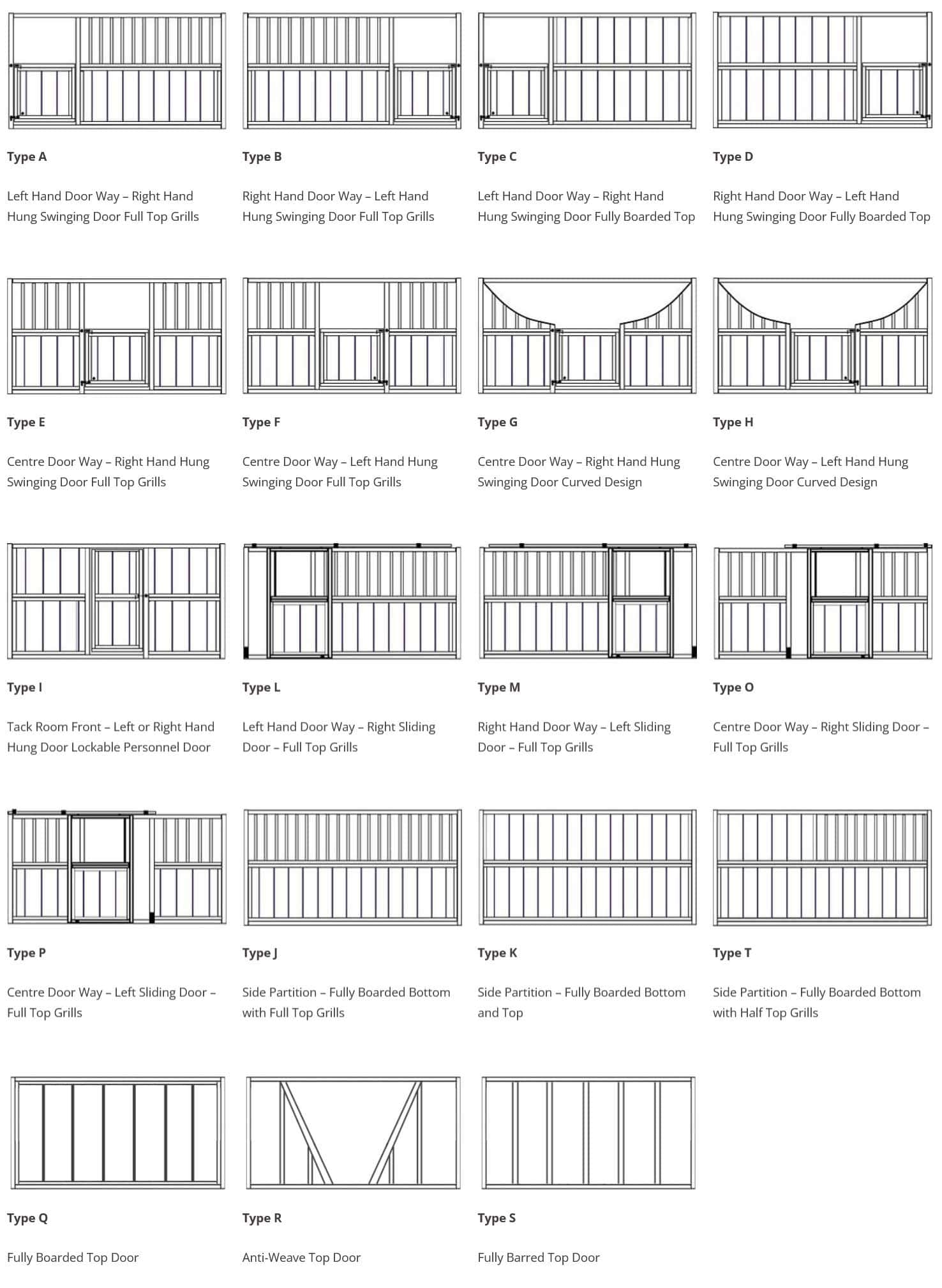 Type A

Left Hand Door Way – Right Hand Hung Swinging Door Full Top Grills

Type B

Right Hand Door Way – Left Hand Hung Swinging Door Full Top Grills

Type C

Left Hand Door Way – Right Hand Hung Swinging Door Fully Boarded Top

Type D

Right Hand Door Way – Left Hand Hung Swinging Door Fully Boarded Top

Type E

Centre Door Way – Right Hand Hung Swinging Door Full Top Grills

Type F

Centre Door Way – Left Hand Hung Swinging Door Full Top Grills

Type G

Centre Door Way – Right Hand Hung Swinging Door Curved Design

Type H

Centre Door Way – Left Hand Hung Swinging Door Curved Design

Type I

Tack Room Front – Left or Right Hand Hung Door Lockable Personnel Door

Type L

Left Hand Door Way – Right Sliding Door – Full Top Grills

Type M

Right Hand Door Way – Left Sliding Door – Full Top Grills

Type O

Centre Door Way – Right Sliding Door – Full Top Grills

Type P

Centre Door Way – Left Sliding Door – Full Top Grills

Type J

Side Partition – Fully Boarded Bottom with Full Top Grills

Type K

Side Partition – Fully Boarded Bottom and Top

Type T

Side Partition – Fully Boarded Bottom with Half Top Grills

Type Q

Fully Boarded Top Door

Type R

Anti-Weave Top Door

Type S

Fully Barred Top Door